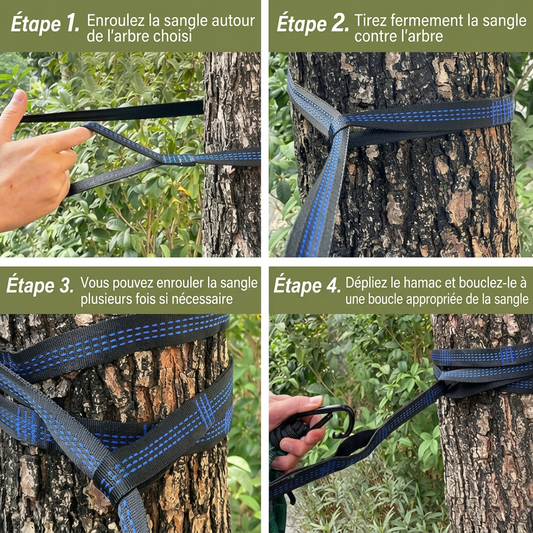 Étape 1. Enroulez la sangle autour de l'arbre choisi

Étape 2. Tirez fermement la sangle contre l'arbre

Étape 3. Vous pouvez enrouler la sangle plusieurs fois si nécessaire

Étape 4. Dépliez le hamac et bouclez-le à une boucle appropriée de la sangle